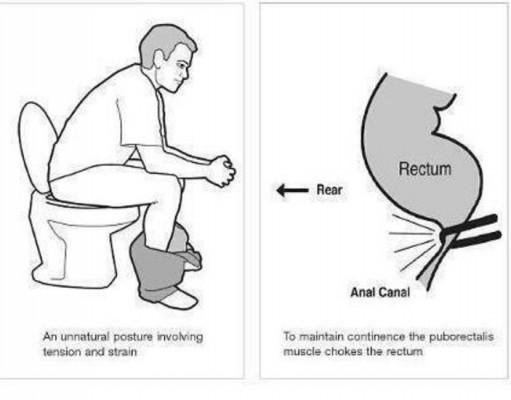 An unnatural posture involving tension and strain

Rear

Rectum

Anal Canal

To maintain continence the puborectalis muscle chokes the rectum