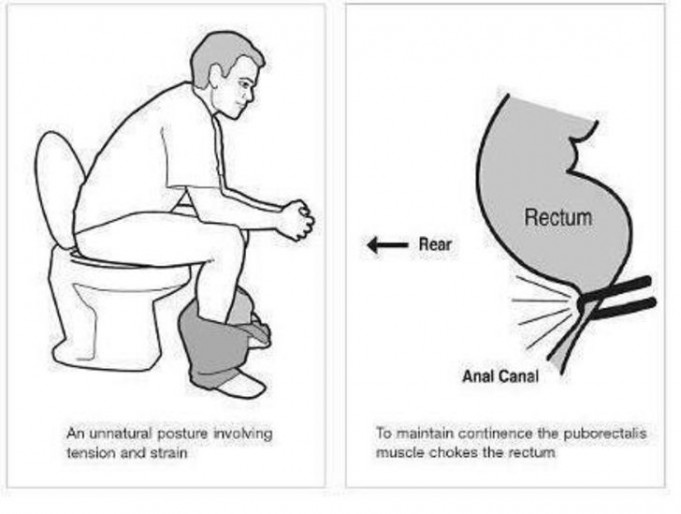 An unnatural posture involving tension and strain

Rear

Rectum

Anal Canal

To maintain continence the puborectalis muscle chokes the rectum